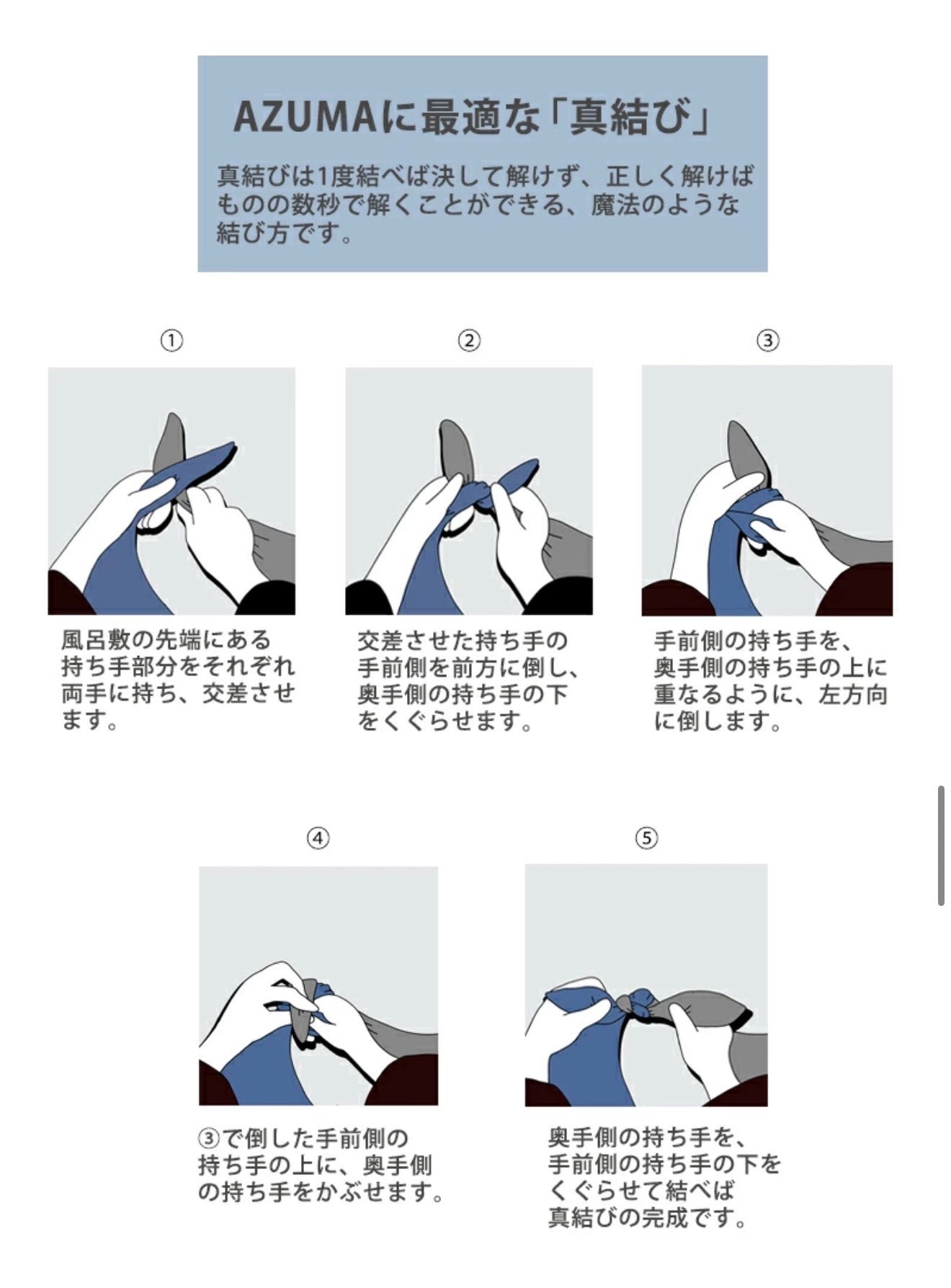 AZUMAに最適な「真結び」

真結びは1度結べば決して解けず、正しく解けばものの数秒で解くことができる、魔法のような結び方です。

①

風呂敷の先端にある持ち手部分をそれぞれ両手に持ち、交差させます。

②

交差させた持ち手の手前側を前方に倒し、奥手側の持ち手の下をくぐらせます。

③

手前側の持ち手を、奥手側の持ち手の上に重なるように、左方向に倒します。

④

③で倒した手前側の持ち手の上に、奥手側の持ち手をかぶせます。

⑤

奥手側の持ち手を、手前側の持ち手の下をくぐらせて結べば真結びの完成です。